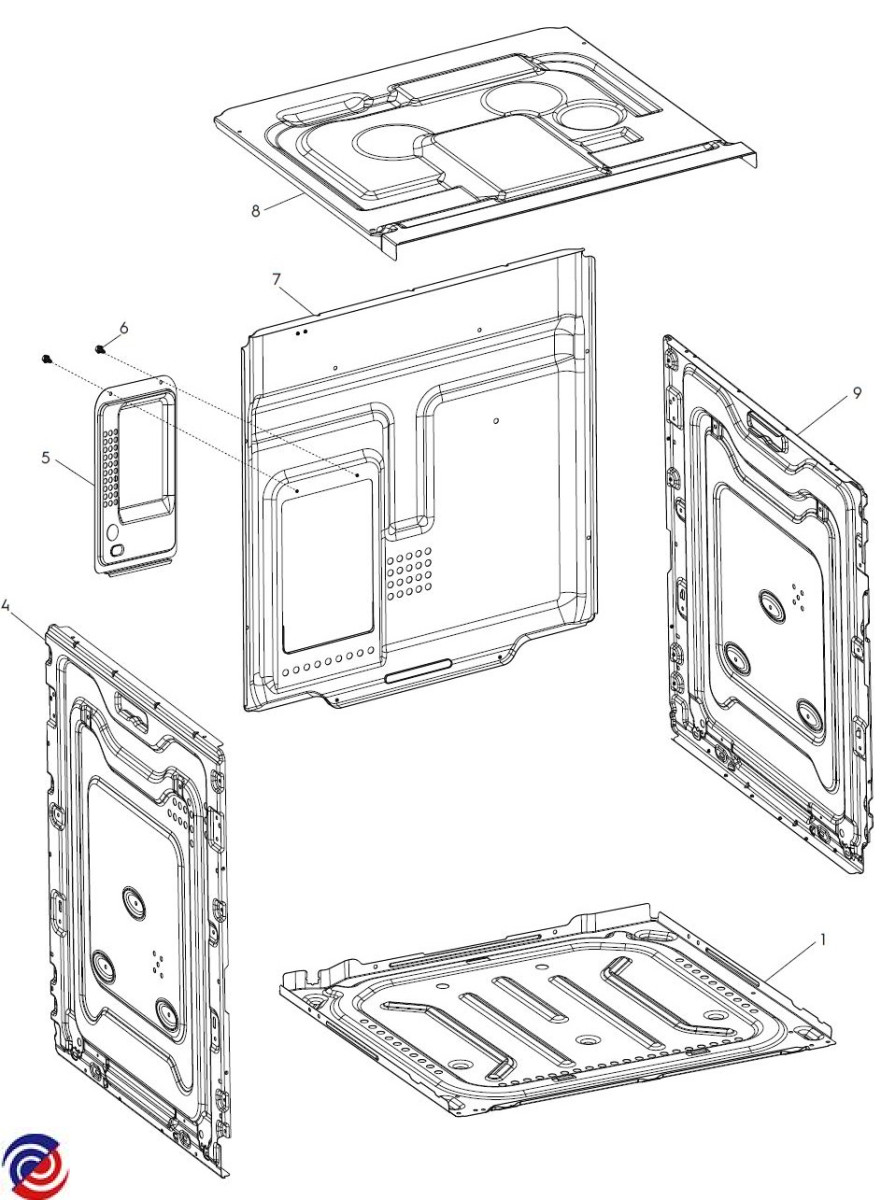 8
7
6
5
9
4
1